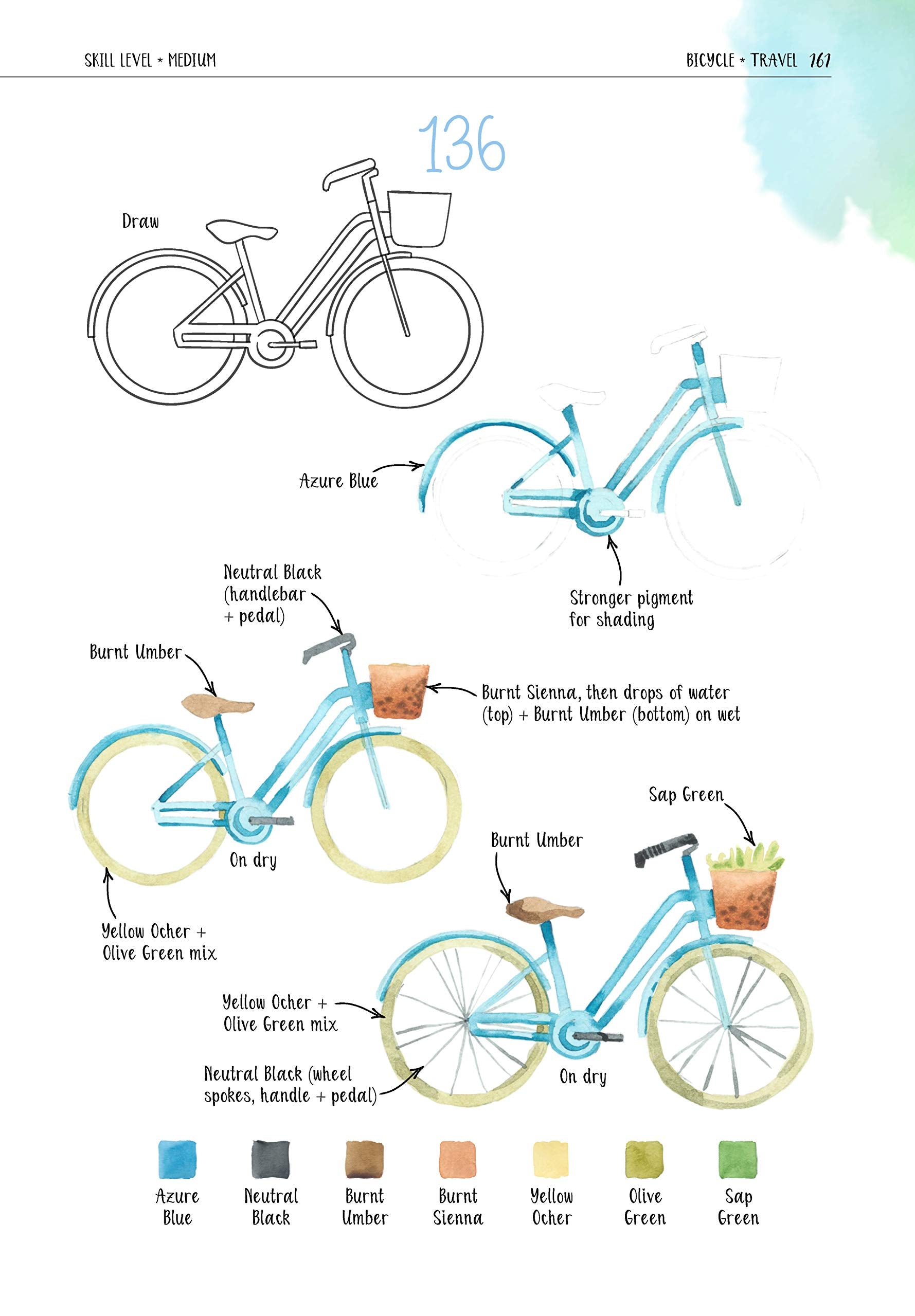 SKILL LEVEL * MEDIUM

BICYCLE * TRAVEL 161

136

Draw

Azure Blue

Stronger pigment for shading

Neutral Black (handlebar + pedal)

Burnt Umber

Burnt Sienna, then drops of water (top) + Burnt Umber (bottom) on wet

On dry

Yellow Ocher + Olive Green mix

Sap Green

Burnt Umber

Yellow Ocher + Olive Green mix

Neutral Black (wheel spokes, handle + pedal)

On dry

Azure Blue

Neutral Black

Burnt Umber

Burnt Sienna

Yellow Ocher

Olive Green

Sap Green